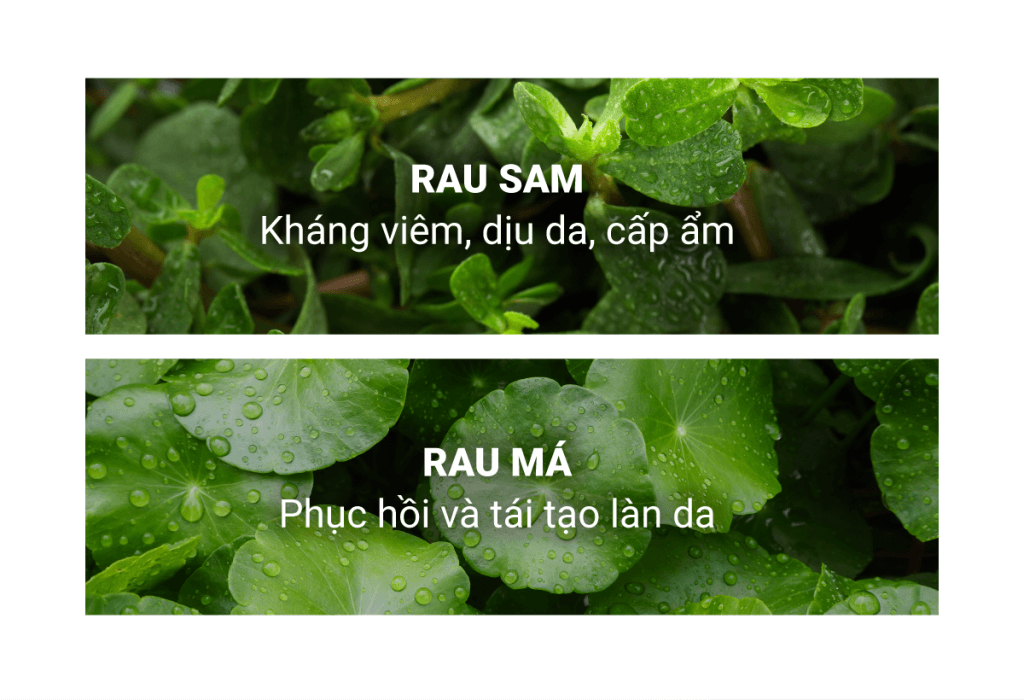 RAU SAM
Kháng viêm, dịu da, cấp ẩm

RAU MÁ
Phục hồi và tái tạo làn da